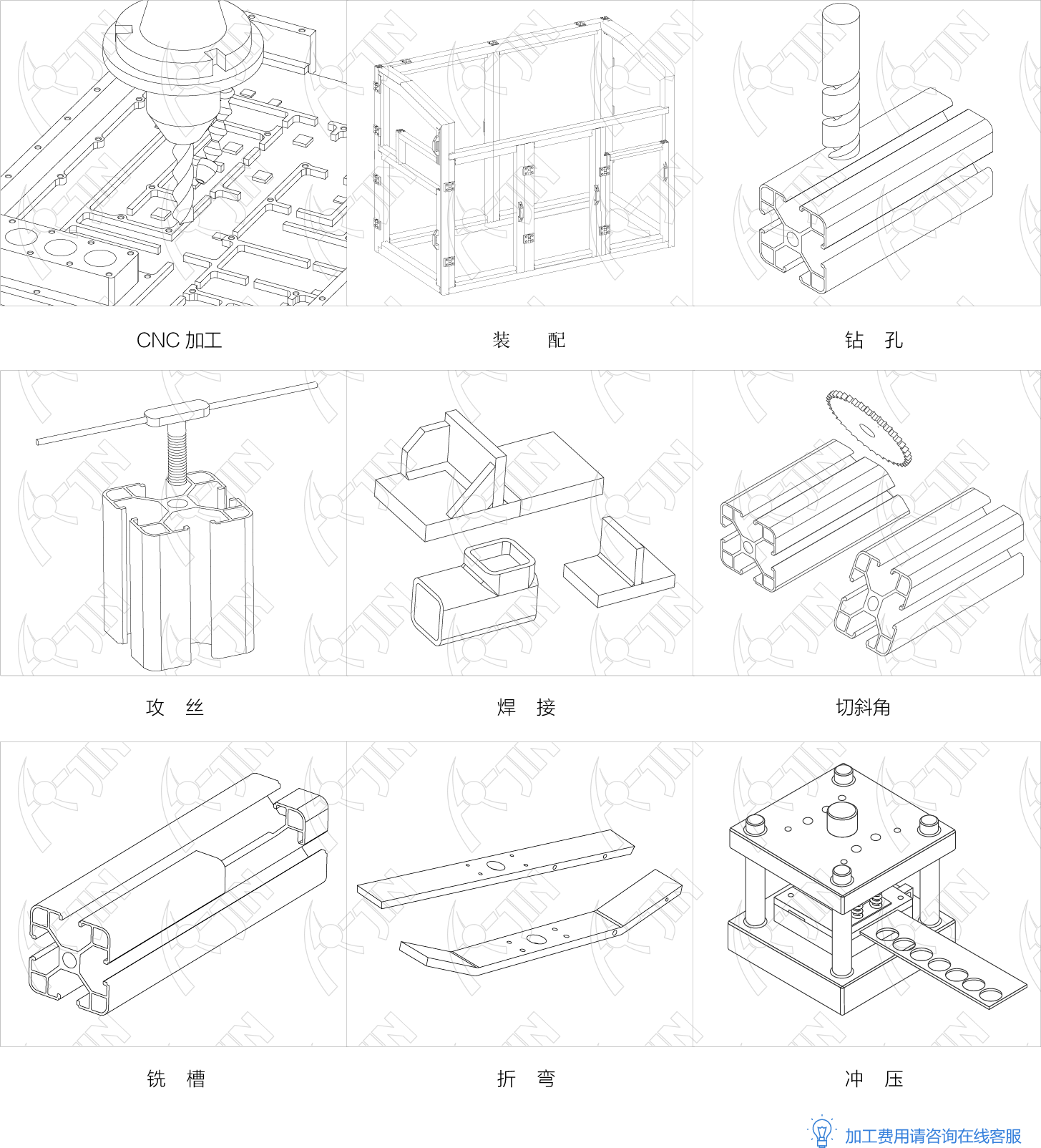 CNC 加工

装　配

钻　孔

攻　丝

焊　接

切斜角

铣　槽

折　弯

冲　压

加工费用请咨询在线客服